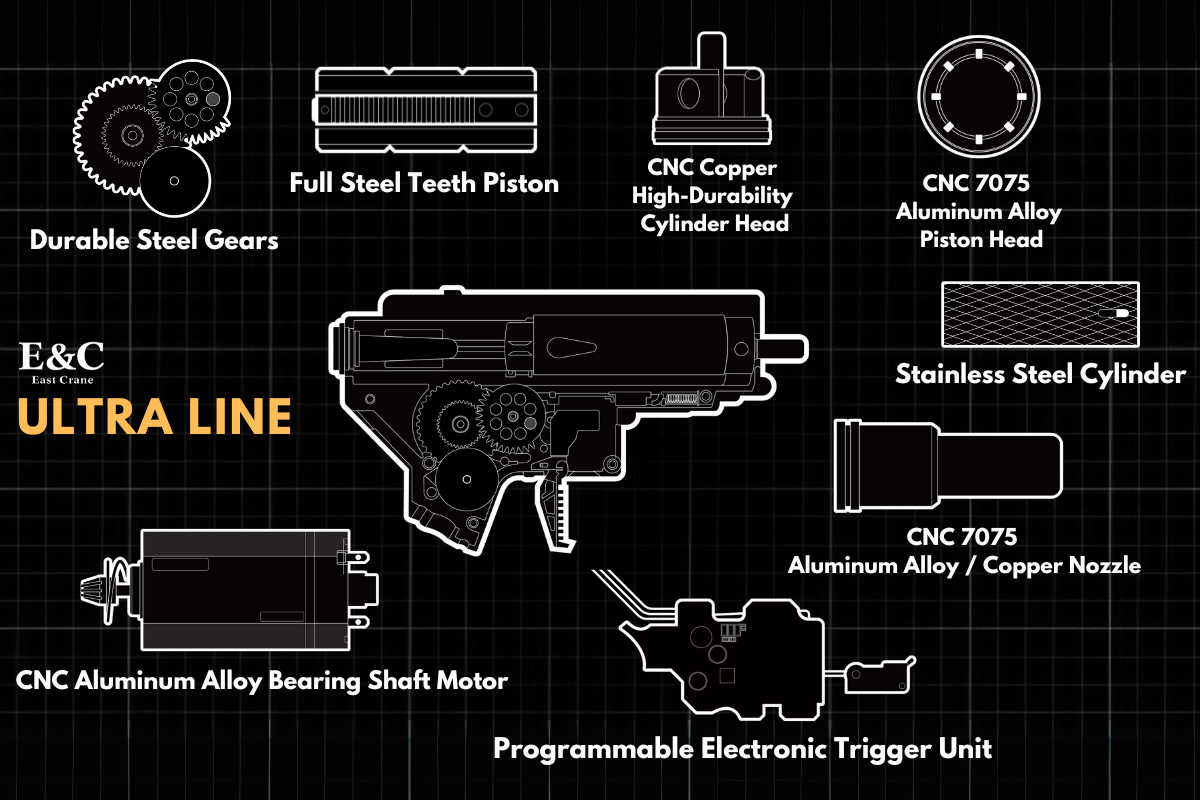 Durable Steel Gears

Full Steel Teeth Piston

CNC Copper High-Durability Cylinder Head

CNC 7075 Aluminum Alloy Piston Head

E&C
East Crane

ULTRA LINE

Stainless Steel Cylinder

CNC 7075 Aluminum Alloy / Copper Nozzle

CNC Aluminum Alloy Bearing Shaft Motor

Programmable Electronic Trigger Unit